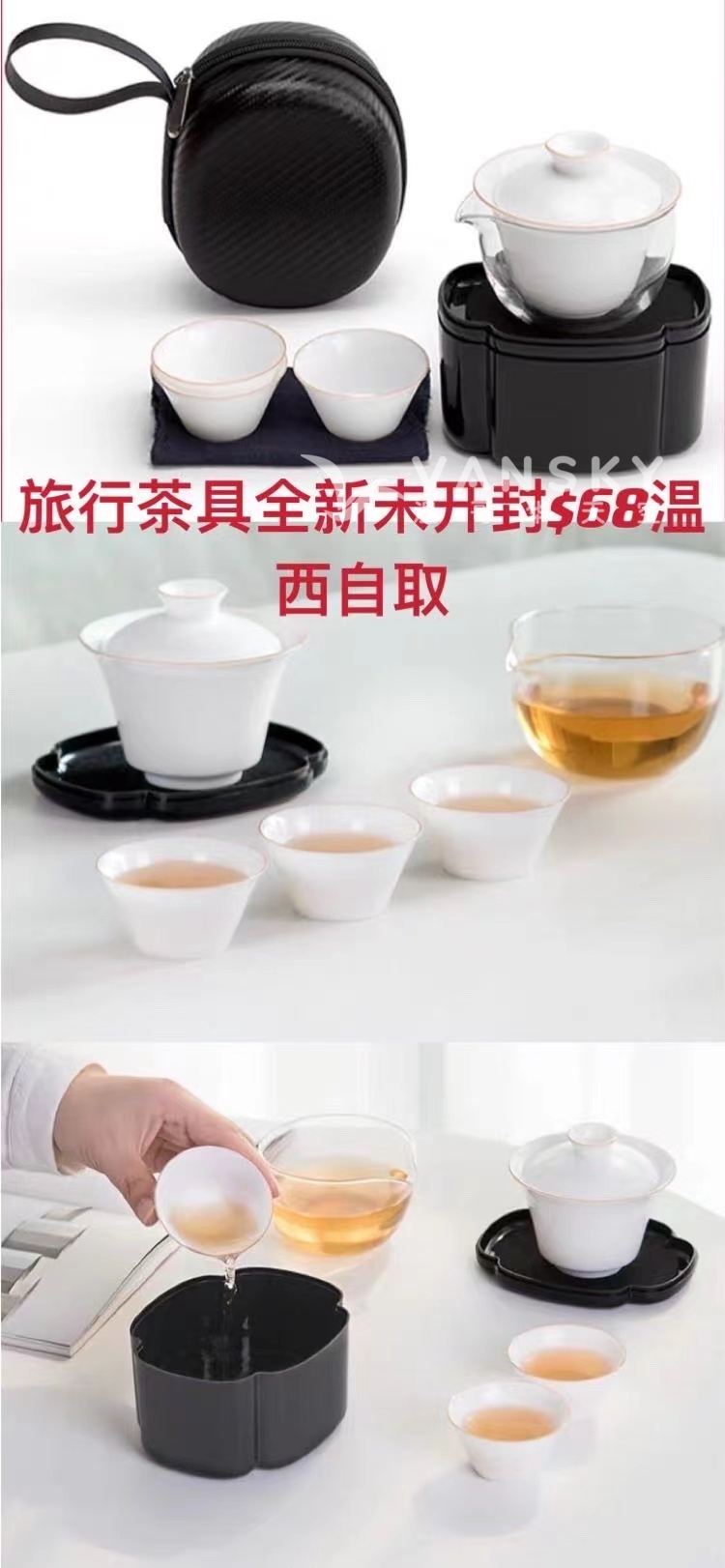 VANSKY

旅行茶具全新未开封$68温西自取