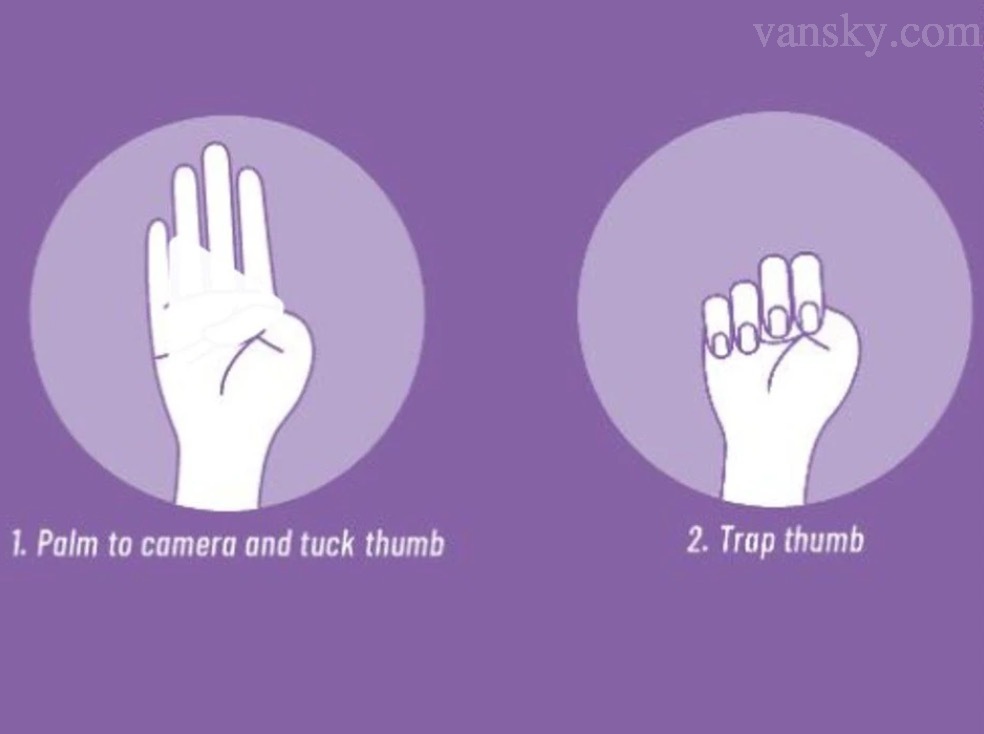 vansky.com

1. Palm to camera and tuck thumb

2. Trap thumb