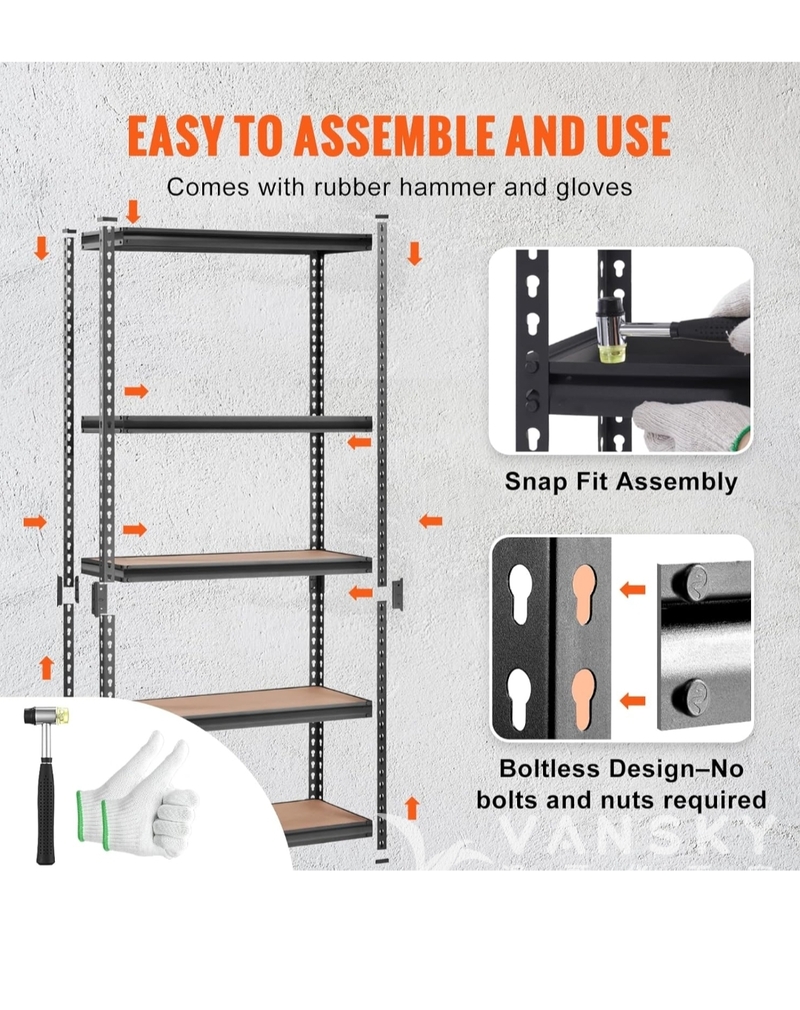 EASY TO ASSEMBLE AND USE

Comes with rubber hammer and gloves

Snap Fit Assembly

Boltless Design–No bolts and nuts required

VANSKY