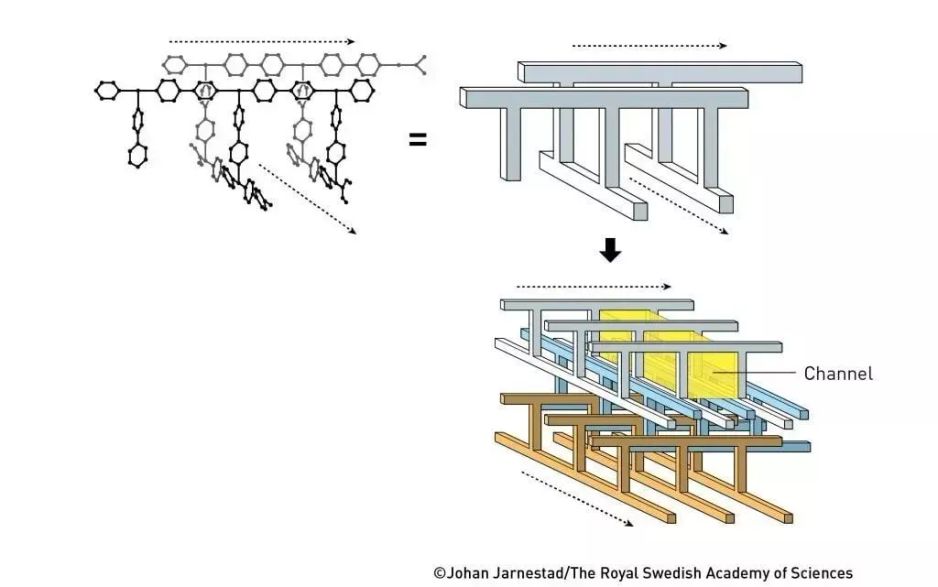 =

Channel

©Johan Jarnestad/The Royal Swedish Academy of Sciences