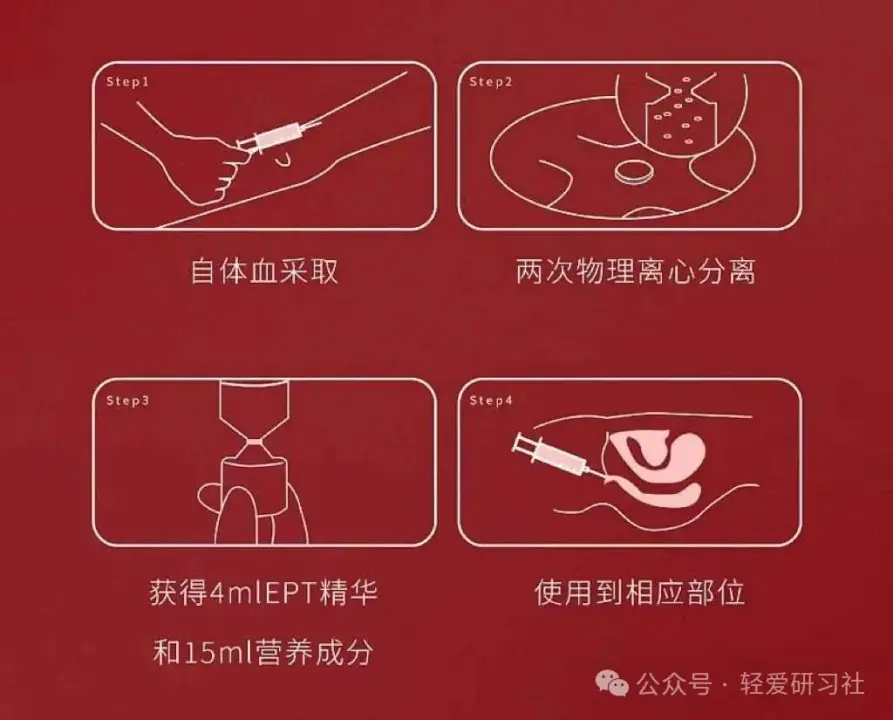 Step1

自体血采取

Step2

两次物理离心分离

Step3

获得4mlEPT精华

和15ml营养成分

Step4

使用到相应部位

公众号 · 轻爱研习社