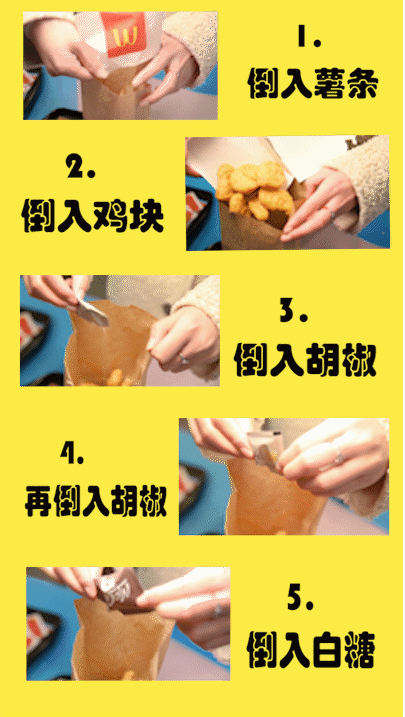 1.
倒入薯条

2.
倒入鸡块

3.
倒入胡椒

4.
再倒入胡椒

5.
倒入白糖